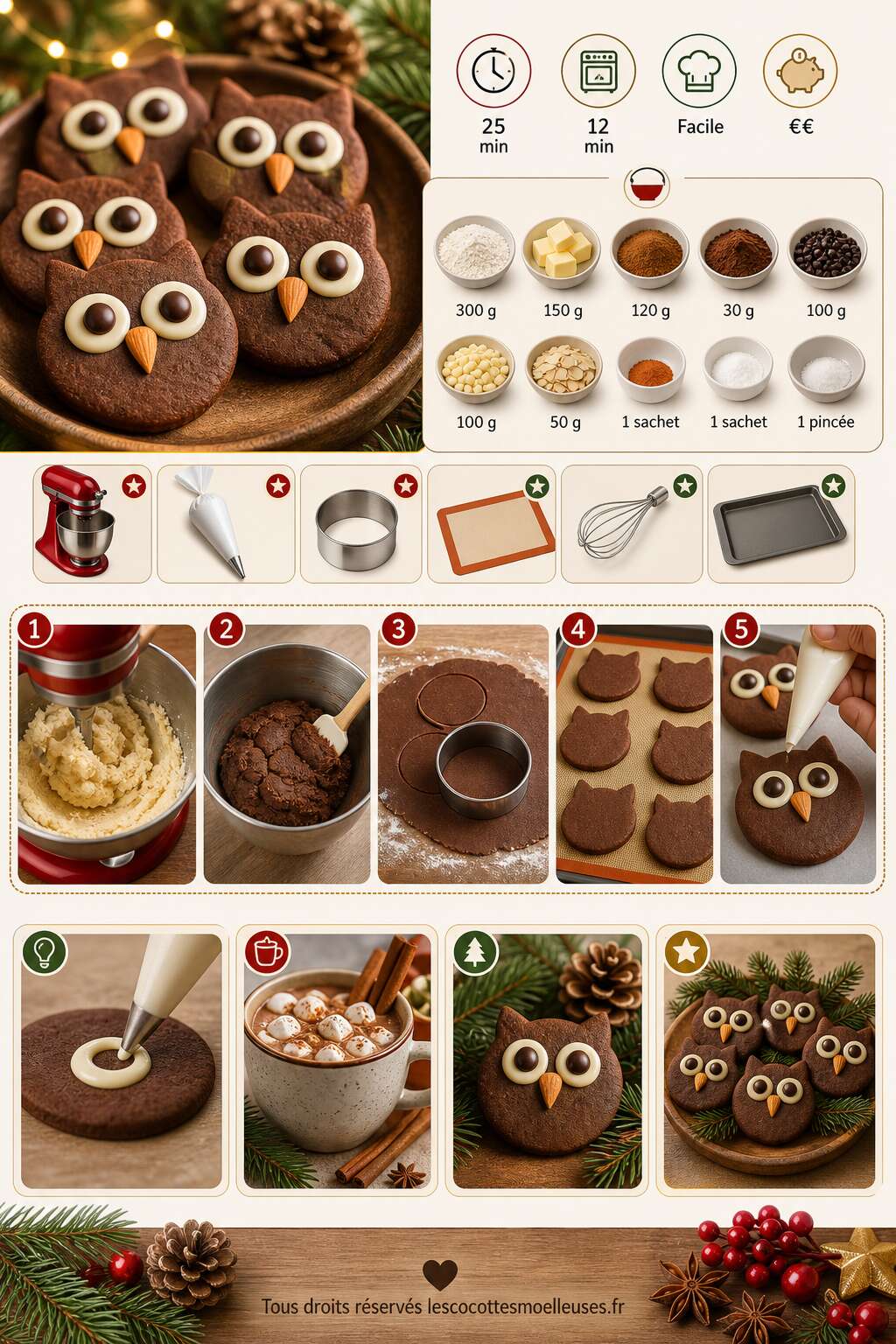 25 min

12 min

Facile

€€

300 g

150 g

120 g

30 g

100 g

100 g

50 g

1 sachet

1 sachet

1 pincée

1

2

3

4

5

Tous droits réservés lescocottesmoelleuses.fr