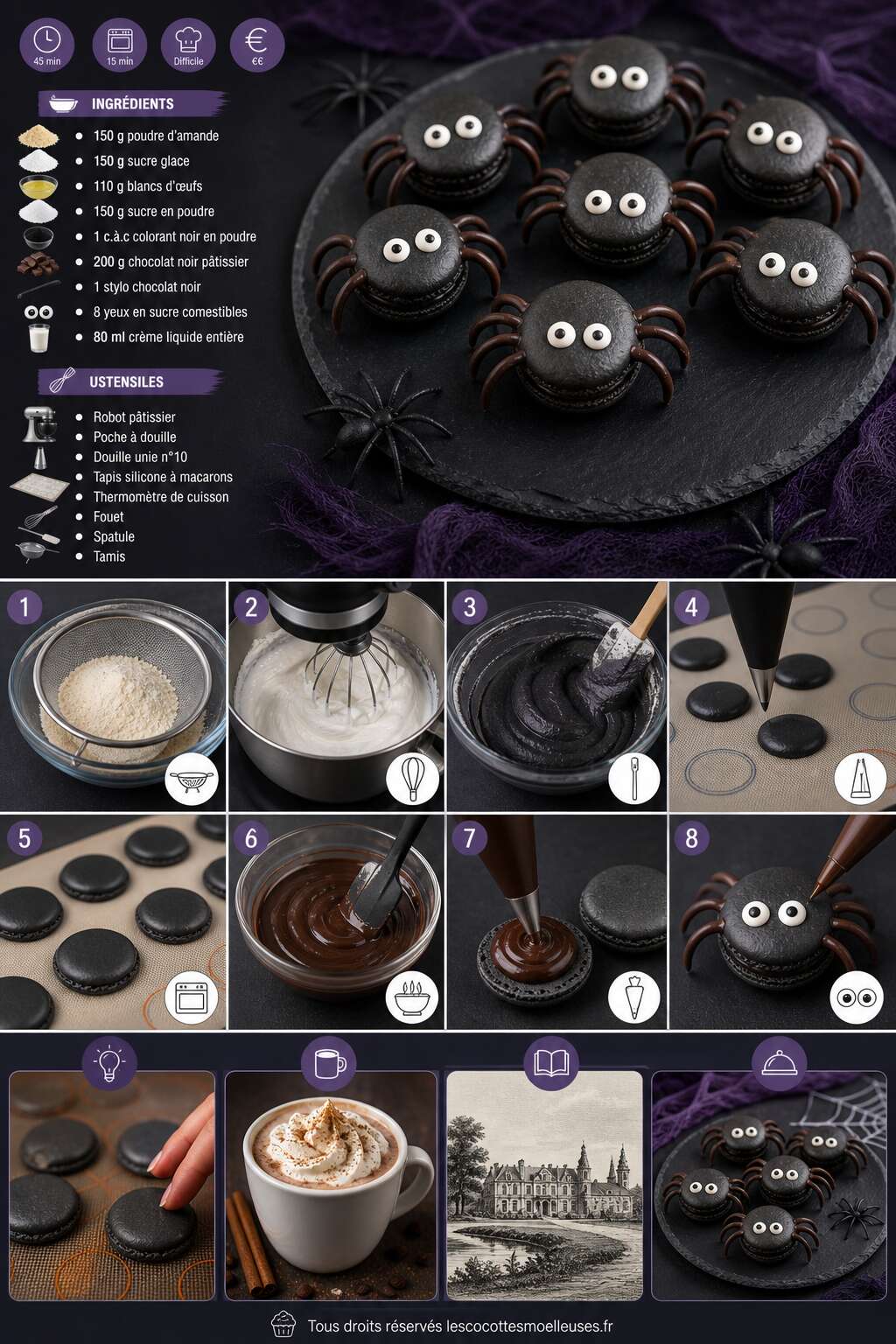 45 min
15 min
Difficile
€€

INGRÉDIENTS

- 150 g poudre d'amande
- 150 g sucre glace
- 110 g blancs d'œufs
- 150 g sucre en poudre
- 1 c.à.c colorant noir en poudre
- 200 g chocolat noir pâtissier
- 1 stylo chocolat noir
- 8 yeux en sucre comestibles
- 80 ml crème liquide entière

USTENSILES

- Robot pâtissier
- Poche à douille
- Douille unie n°10
- Tapis silicone à macarons
- Thermomètre de cuisson
- Fouet
- Spatule
- Tamis

1
2
3
4
5
6
7
8

Tous droits réservés lescocottesmoelleuses.fr