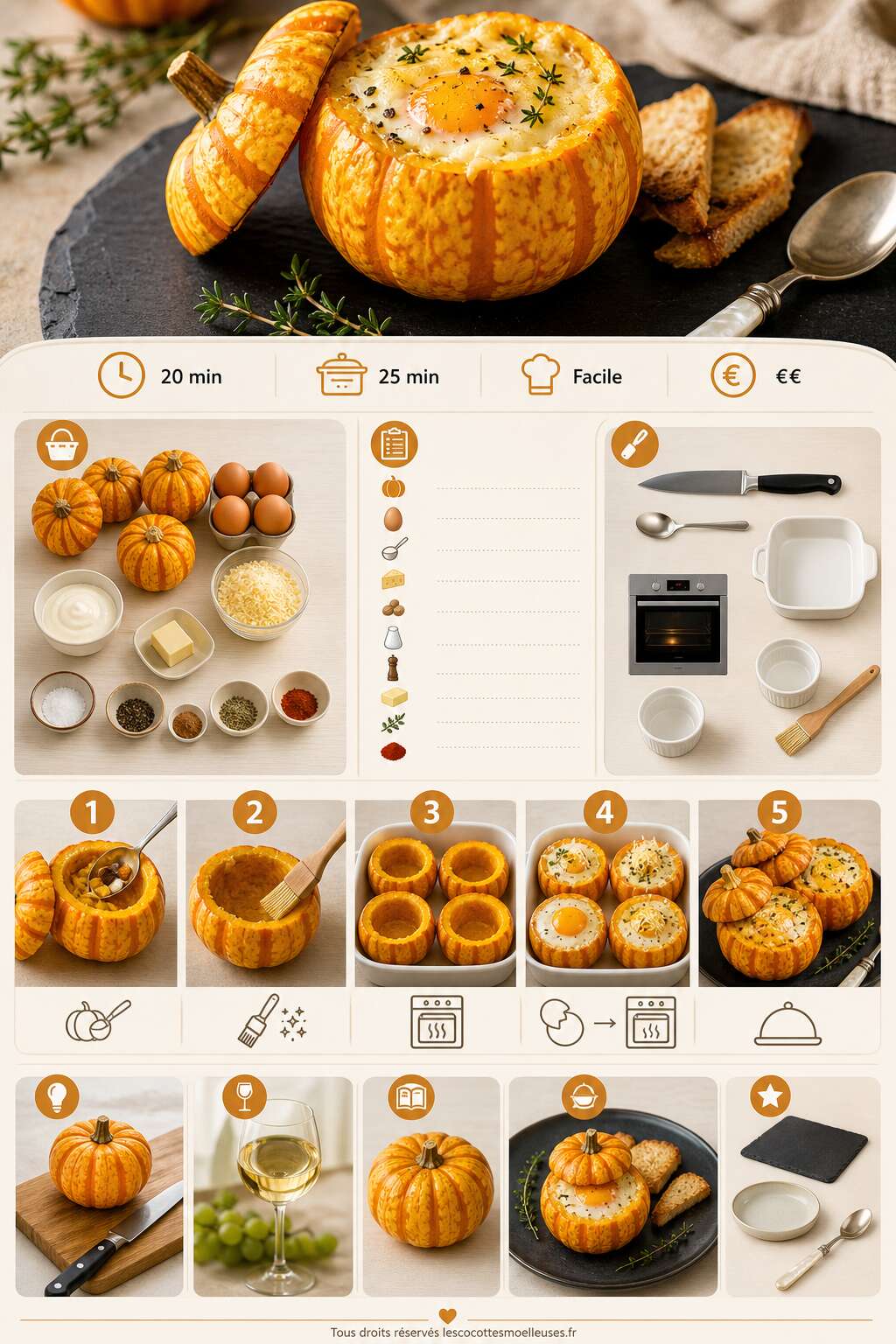 20 min

25 min

Facile

€€

1

2

3

4

5

Tous droits réservés lescocottesmoelleuses.fr