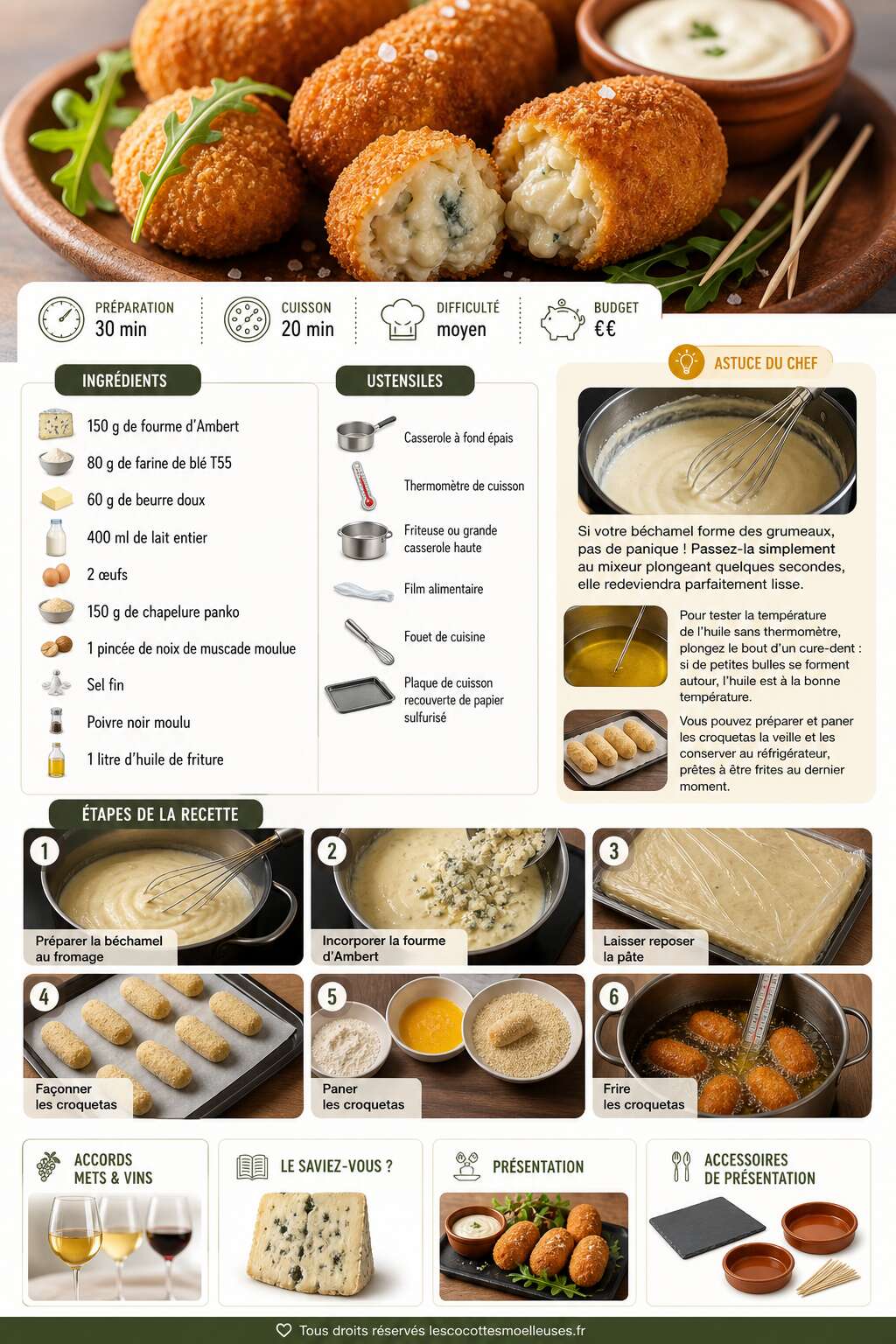 PRÉPARATION
30 min

CUISSON
20 min

DIFFICULTÉ
moyen

BUDGET
€€

INGRÉDIENTS

150 g de fourme d'Ambert
80 g de farine de blé T55
60 g de beurre doux
400 ml de lait entier
2 œufs
150 g de chapelure panko
1 pincée de noix de muscade moulue
Sel fin
Poivre noir moulu
1 litre d'huile de friture

USTENSILES

Casserole à fond épais
Thermomètre de cuisson
Friteuse ou grande casserole haute
Film alimentaire
Fouet de cuisine
Plaque de cuisson recouverte de papier sulfurisé

ASTUCE DU CHEF

Si votre béchamel forme des grumeaux, pas de panique ! Passez-la simplement au mixeur plongeant quelques secondes, elle redeviendra parfaitement lisse.

Pour tester la température de l'huile sans thermomètre, plongez le bout d'un cure-dent : si de petites bulles se forment autour, l'huile est à la bonne température.

Vous pouvez préparer et paner les croquetas la veille et les conserver au réfrigérateur, prêtes à être frites au dernier moment.

ÉTAPES DE LA RECETTE

1 Préparer la béchamel au fromage
2 Incorporer la fourme d'Ambert
3 Laisser reposer la pâte
4 Façonner les croquetas
5 Paner les croquetas
6 Frire les croquetas

ACCORDS METS & VINS

LE SAVIEZ-VOUS ?

PRÉSENTATION

ACCESSOIRES DE PRÉSENTATION

Tous droits réservés lescocottesmoelleuses.fr