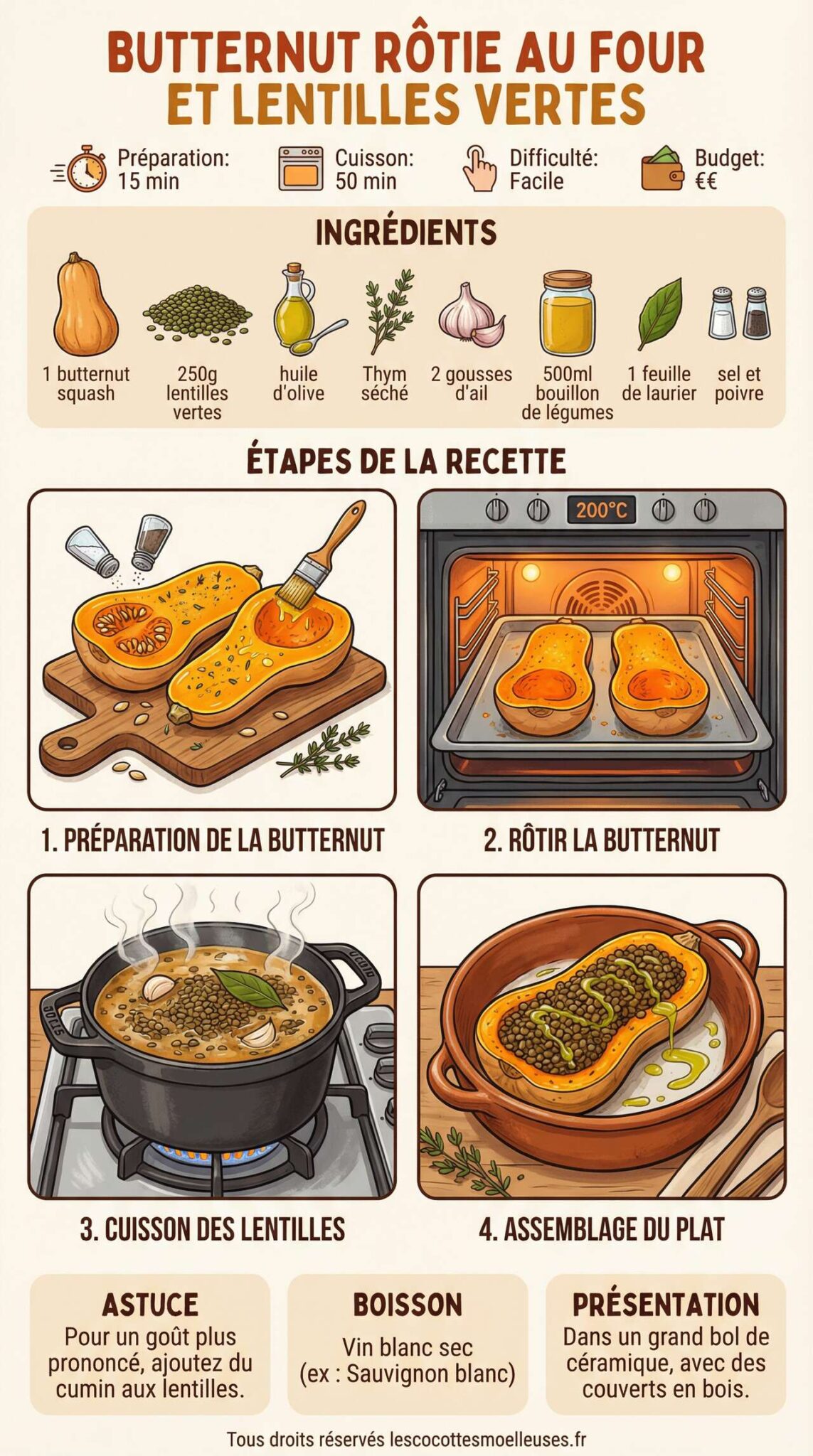 BUTTERNUT RÔTIE AU FOUR ET LENTILLES VERTES

Préparation: 15 min

Cuisson: 50 min

Difficulté: Facile

Budget: €€

INGRÉDIENTS

1 butternut squash

250g lentilles vertes

huile d'olive

Thym séché

2 gousses d'ail

500ml bouillon de légumes

1 feuille de laurier

sel et poivre

ÉTAPES DE LA RECETTE

200°C

1. PRÉPARATION DE LA BUTTERNUT

2. RÔTIR LA BUTTERNUT

3. CUISSON DES LENTILLES

4. ASSEMBLAGE DU PLAT

ASTUCE
Pour un goût plus prononcé, ajoutez du cumin aux lentilles.

BOISSON
Vin blanc sec (ex : Sauvignon blanc)

PRÉSENTATION
Dans un grand bol de céramique, avec des couverts en bois.

Tous droits réservés lescocottesmoelleuses.fr