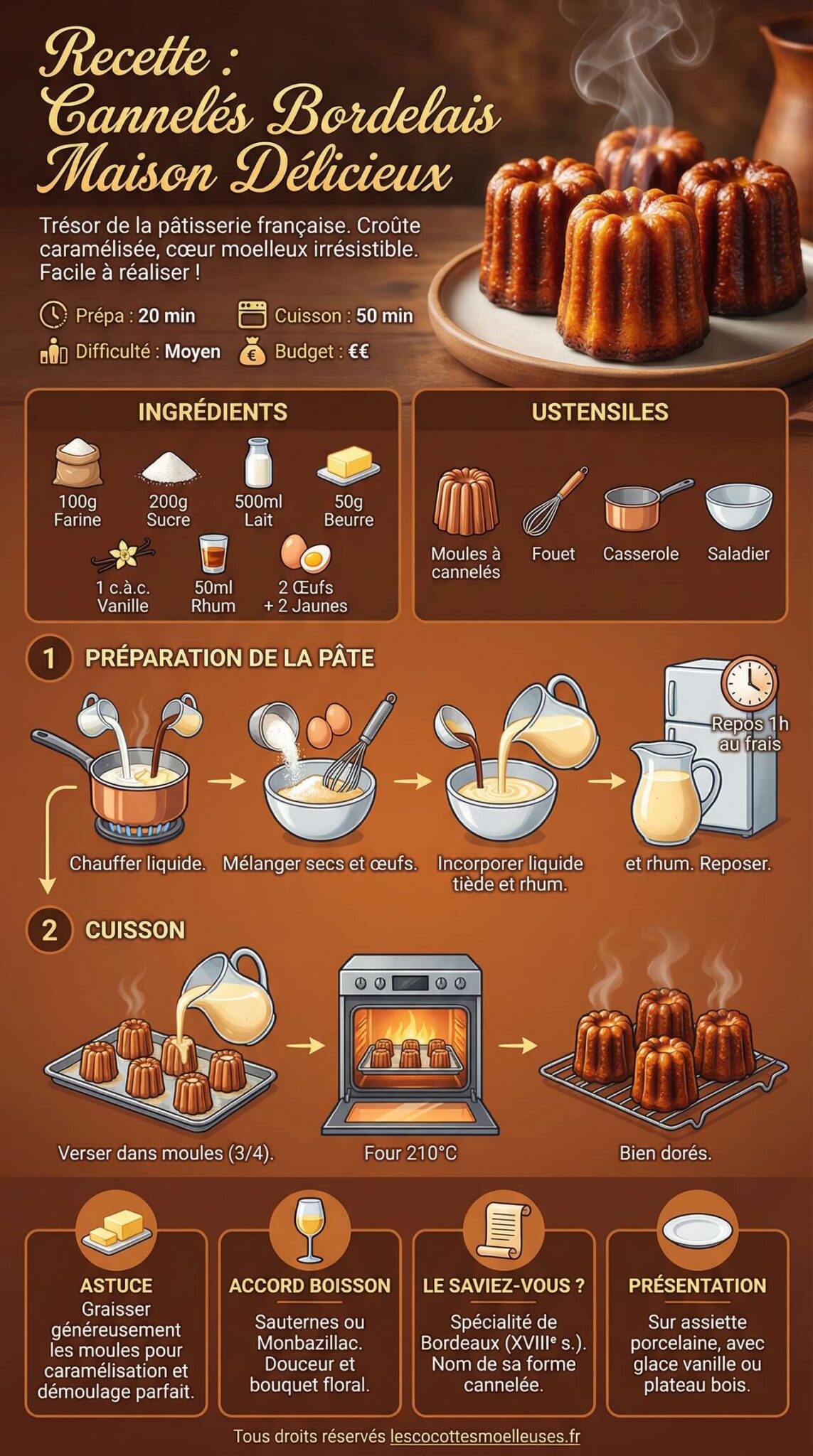 Recette : Cannelés Bordelais Maison Délicieux

Trésor de la pâtisserie française. Croûte caramélisée, cœur moelleux irrésistible. Facile à réaliser !

Prépa : 20 min
Cuisson : 50 min
Difficulté : Moyen
Budget : €€

INGRÉDIENTS

100g Farine
200g Sucre
500ml Lait
50g Beurre
1 c.à.c. Vanille
50ml Rhum
2 Œufs + 2 Jaunes

USTENSILES

Moules à cannelés
Fouet
Casserole
Saladier

1 PRÉPARATION DE LA PÂTE

Repos 1h au frais

Chauffer liquide.
Mélanger secs et œufs.
Incorporer liquide tiède et rhum.
et rhum. Reposer.

2 CUISSON

Verser dans moules (3/4).
Four 210°C
Bien dorés.

ASTUCE
Graisser généreusement les moules pour caramélisation et démoulage parfait.

ACCORD BOISSON
Sauternes ou Monbazillac. Douceur et bouquet floral.

LE SAVIEZ-VOUS ?
Spécialité de Bordeaux (XVIIIᵉ s.). Nom de sa forme cannelée.

PRÉSENTATION
Sur assiette porcelaine, avec glace vanille ou plateau bois.

Tous droits réservés lescocottesmoelleuses.fr