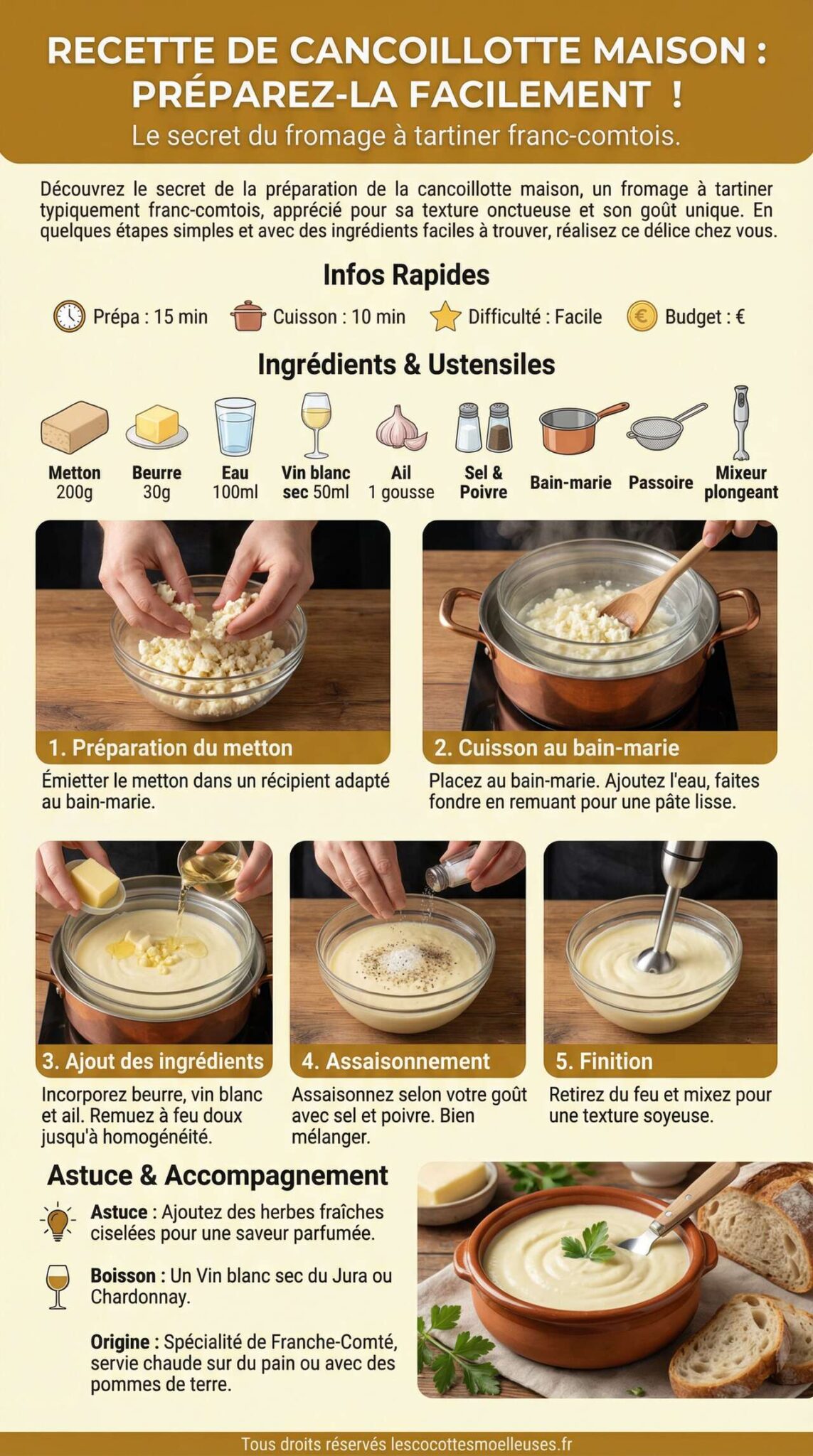 RECETTE DE CANCOILLOTTE MAISON : PRÉPAREZ-LA FACILEMENT !
Le secret du fromage à tartiner franc-comtois.

Découvrez le secret de la préparation de la cancoillotte maison, un fromage à tartiner typiquement franc-comtois, apprécié pour sa texture onctueuse et son goût unique. En quelques étapes simples et avec des ingrédients faciles à trouver, réalisez ce délice chez vous.

Infos Rapides

Prépa : 15 min
Cuisson : 10 min
Difficulté : Facile
Budget : €

Ingrédients & Ustensiles

Metton 200g
Beurre 30g
Eau 100ml
Vin blanc sec 50ml
Ail 1 gousse
Sel & Poivre
Bain-marie
Passoire
Mixeur plongeant

1. Préparation du metton
Émietter le metton dans un récipient adapté au bain-marie.

2. Cuisson au bain-marie
Placez au bain-marie. Ajoutez l'eau, faites fondre en remuant pour une pâte lisse.

3. Ajout des ingrédients
Incorporez beurre, vin blanc et ail. Remuez à feu doux jusqu'à homogénéité.

4. Assaisonnement
Assaisonnez selon votre goût avec sel et poivre. Bien mélanger.

5. Finition
Retirez du feu et mixez pour une texture soyeuse.

Astuce & Accompagnement

Astuce : Ajoutez des herbes fraîches ciselées pour une saveur parfumée.

Boisson : Un Vin blanc sec du Jura ou Chardonnay.

Origine : Spécialité de Franche-Comté, servie chaude sur du pain ou avec des pommes de terre.

Tous droits réservés lescocottesmoelleuses.fr